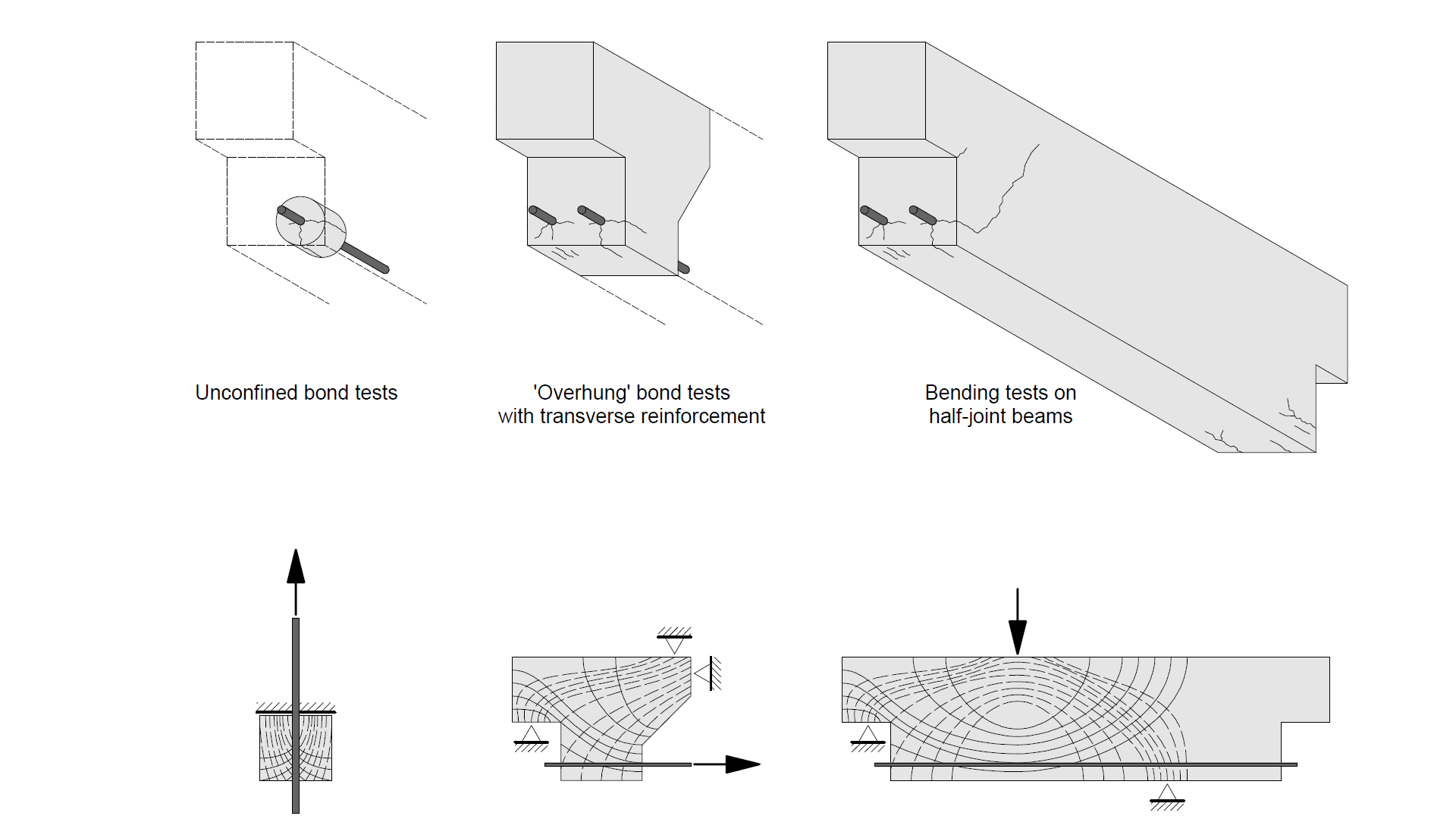 Unconfined bond tests

'Overhung' bond tests
with transverse reinforcement

Bending tests on
half-joint beams